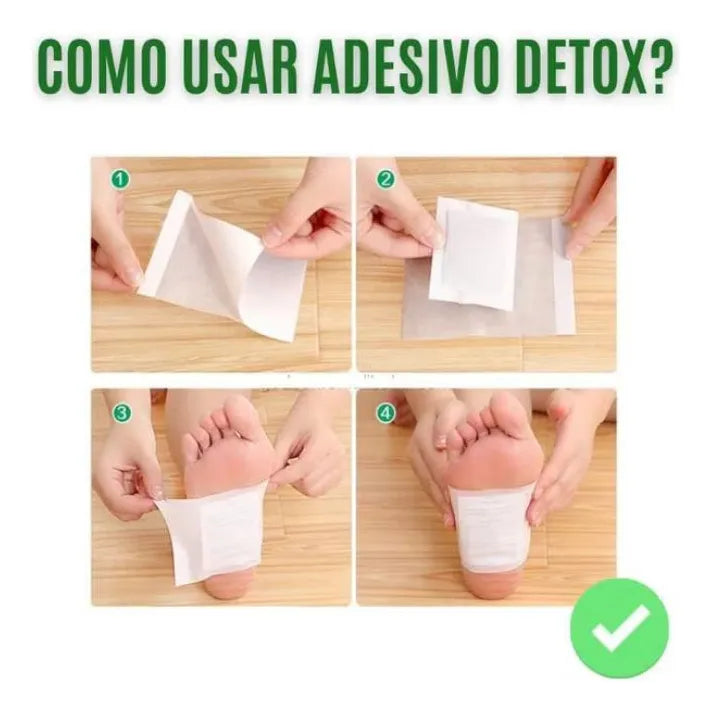 COMO USAR ADESIVO DETOX?

1

2

3

4